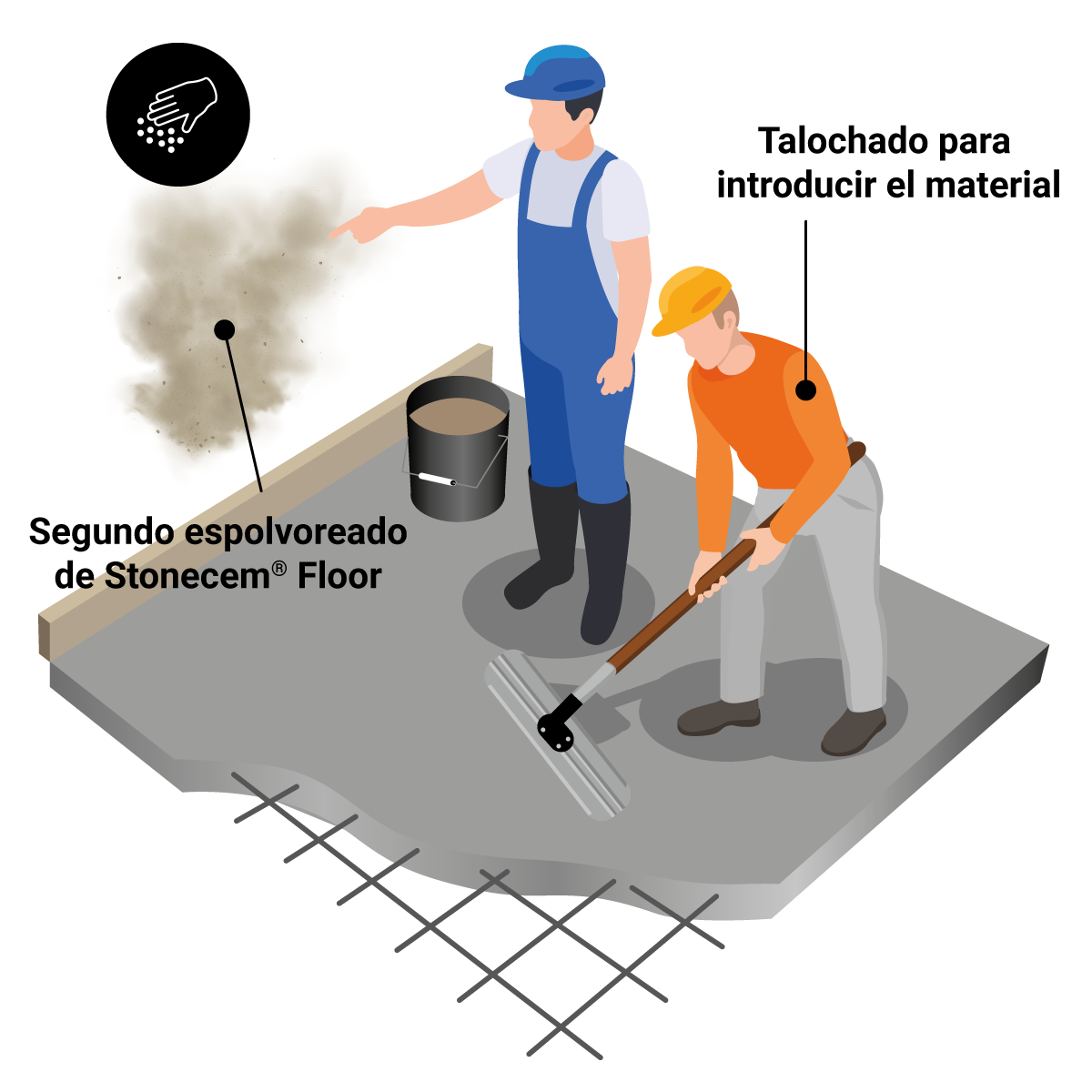 Talochado para introducir el material

Segundo espolvoreado de Stonecem® Floor